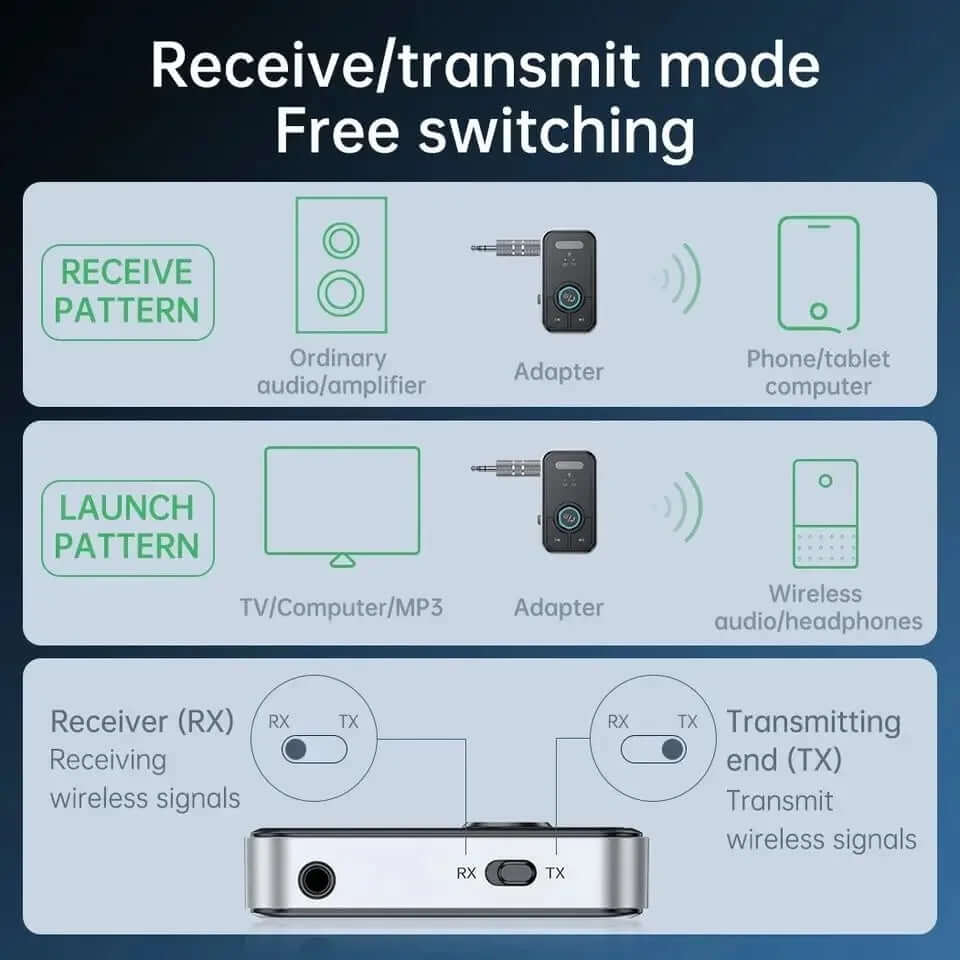 Receive/transmit mode
Free switching

RECEIVE PATTERN

Ordinary audio/amplifier

Adapter

Phone/tablet computer

LAUNCH PATTERN

TV/Computer/MP3

Adapter

Wireless audio/headphones

Receiver (RX)
Receiving wireless signals

RX TX

RX TX

Transmitting end (TX)
Transmit wireless signals

RX TX